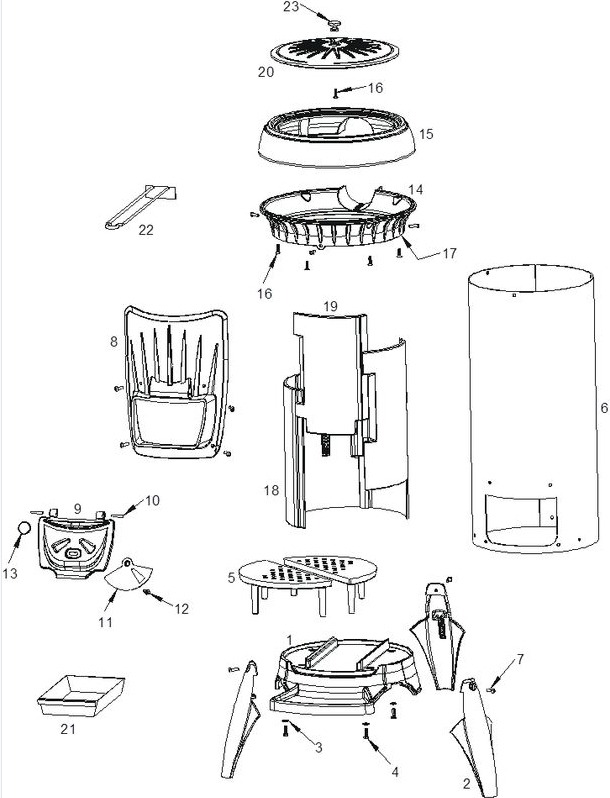 23
20
16
15
22
14
17
16
19
8
6
18
9
10
13
11
12
5
1
7
21
3
4
2